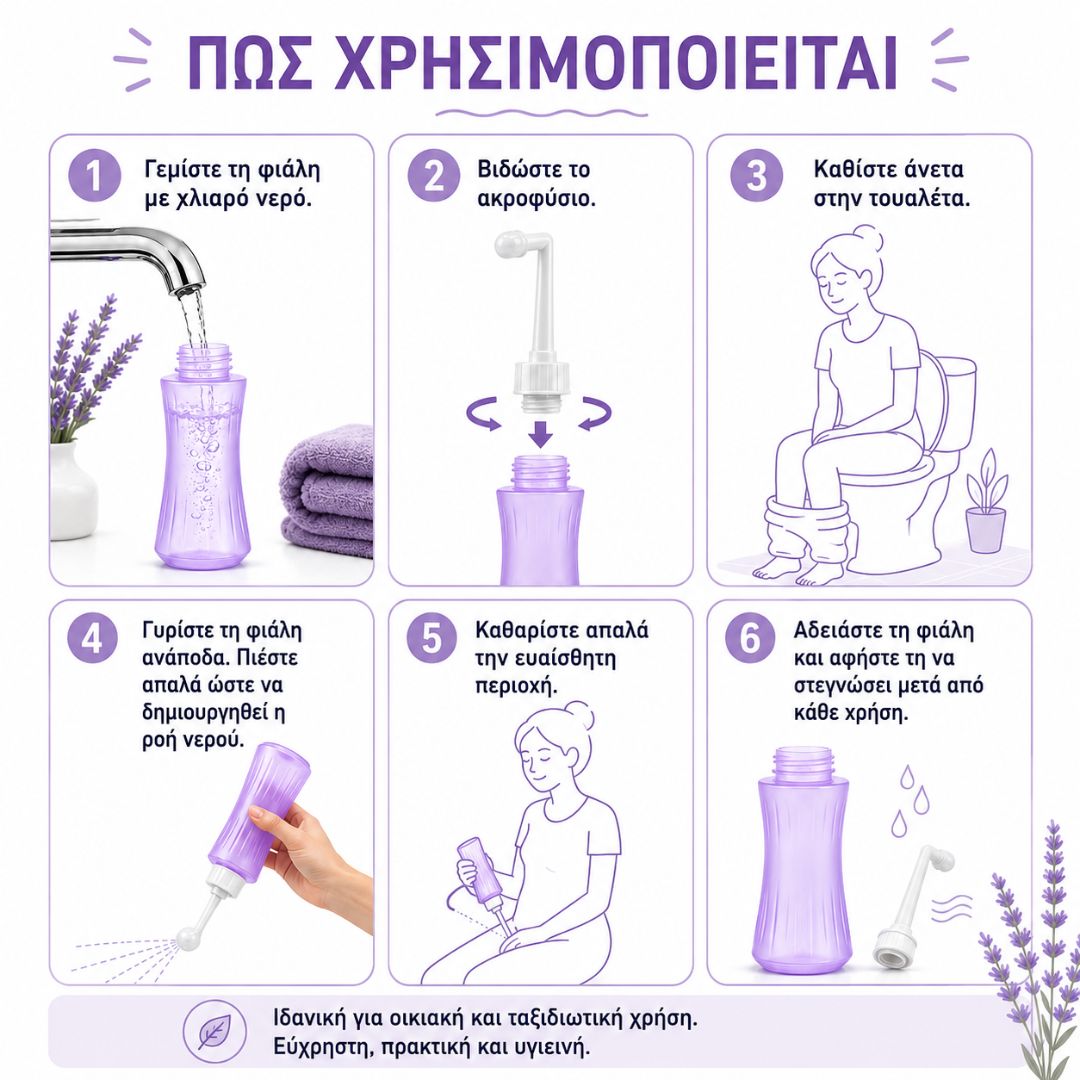 ΠΩΣ ΧΡΗΣΙΜΟΠΟΙΕΙΤΑΙ

1 Γεμίστε τη φιάλη με χλιαρό νερό.

2 Βιδώστε το ακροφύσιο.

3 Καθίστε άνετα στην τουαλέτα.

4 Γυρίστε τη φιάλη ανάποδα. Πιέστε απαλά ώστε να δημιουργηθεί η ροή νερού.

5 Καθαρίστε απαλά την ευαίσθητη περιοχή.

6 Αδειάστε τη φιάλη και αφήστε τη να στεγνώσει μετά από κάθε χρήση.

Ιδανική για οικιακή και ταξιδιωτική χρήση.
Εύχρηστη, πρακτική και υγιεινή.